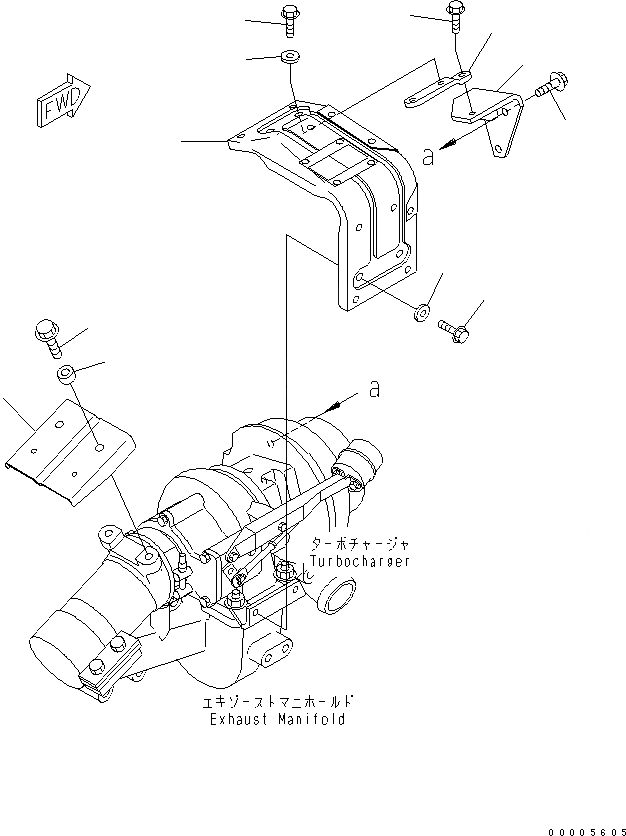 FWD

a

a

ターボチャージャ
Turbocharger

エキゾーストマニホールド
Exhaust Manifold

00005605