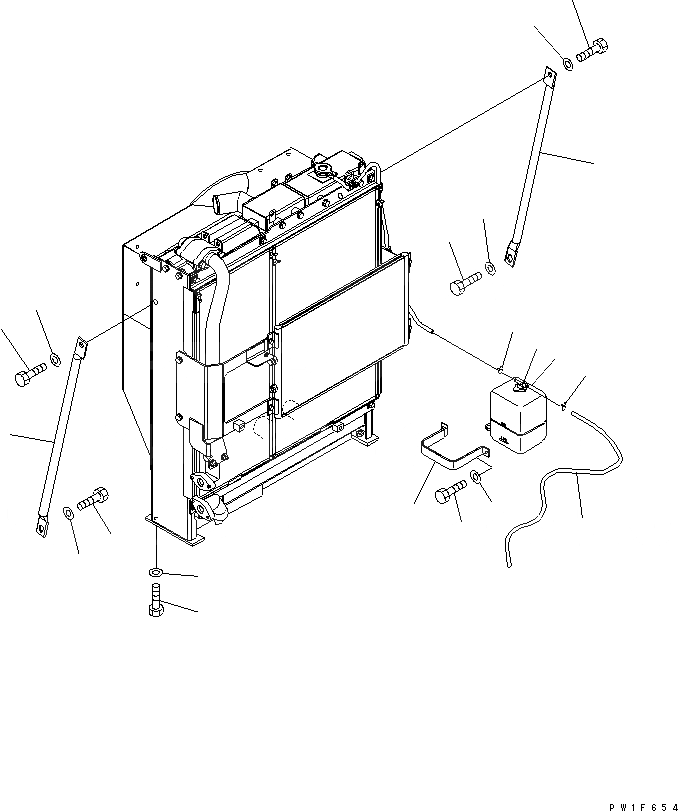 PW1F654