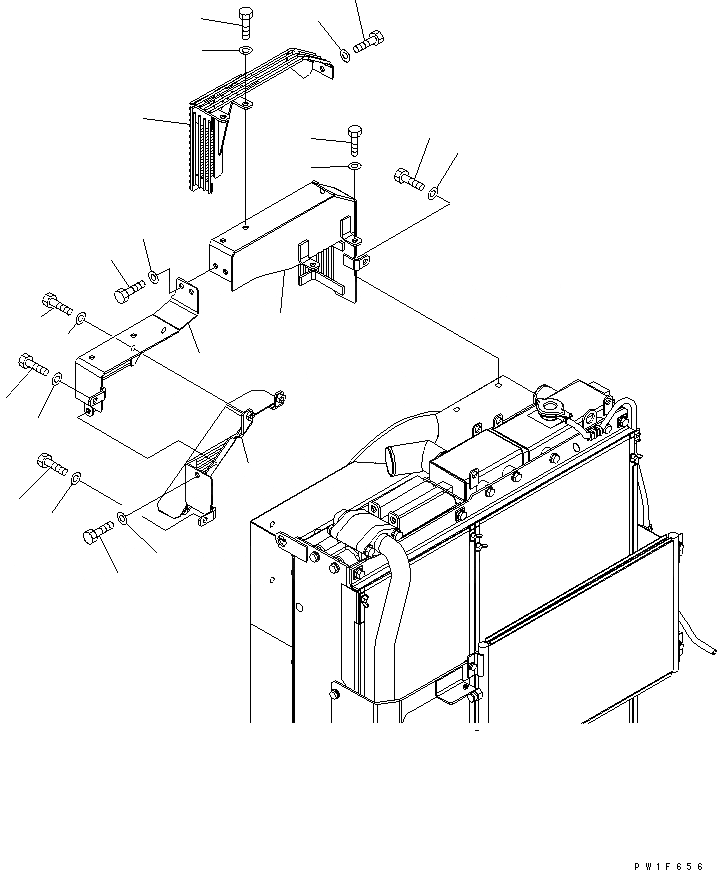 PW1F656