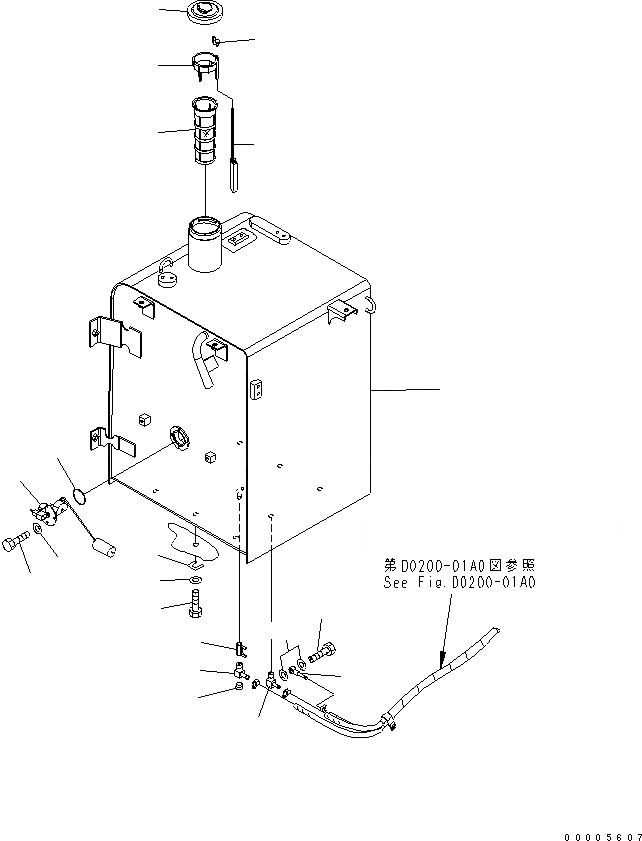 第D0200-01A0図参照
See Fig.D0200-01A0

00005607