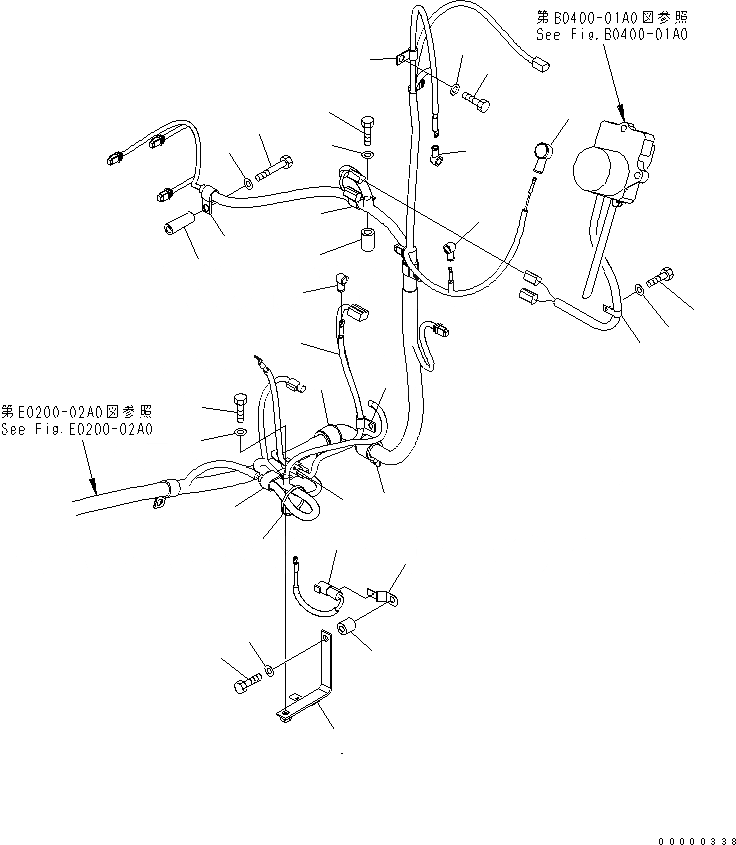 第B0400-01A0図参照
See Fig.B0400-01A0

第E0200-02A0図参照
See Fig.E0200-02A0

00000338