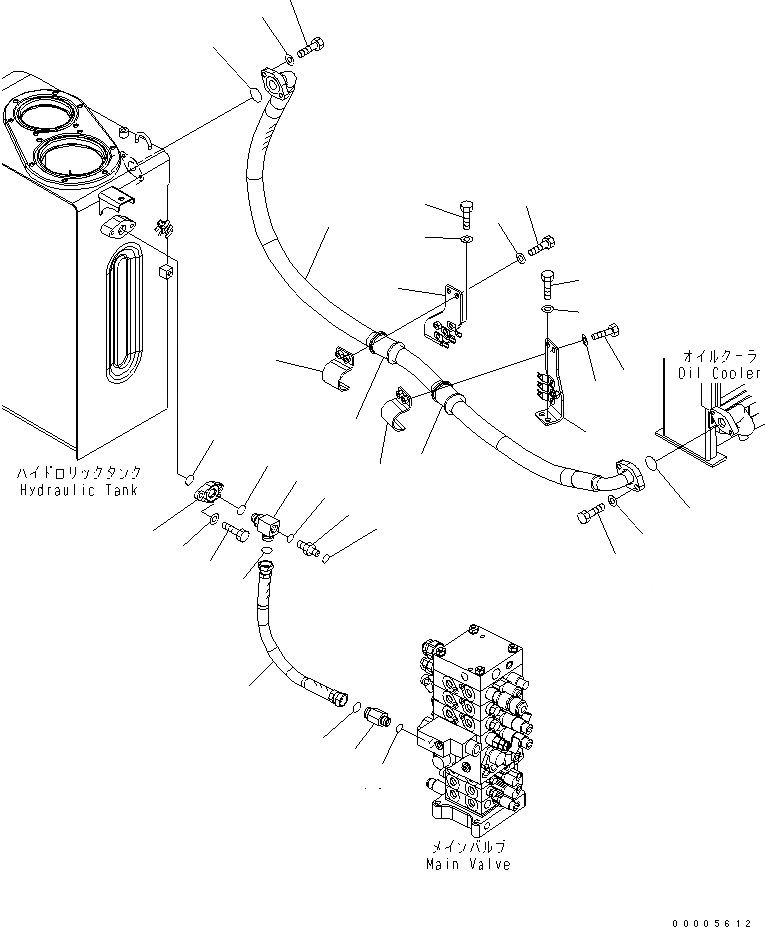 オイルクーラ
Oil Cooler

ハイドロリックタンク
Hydraulic Tank

メインバルブ
Main Valve

00005612