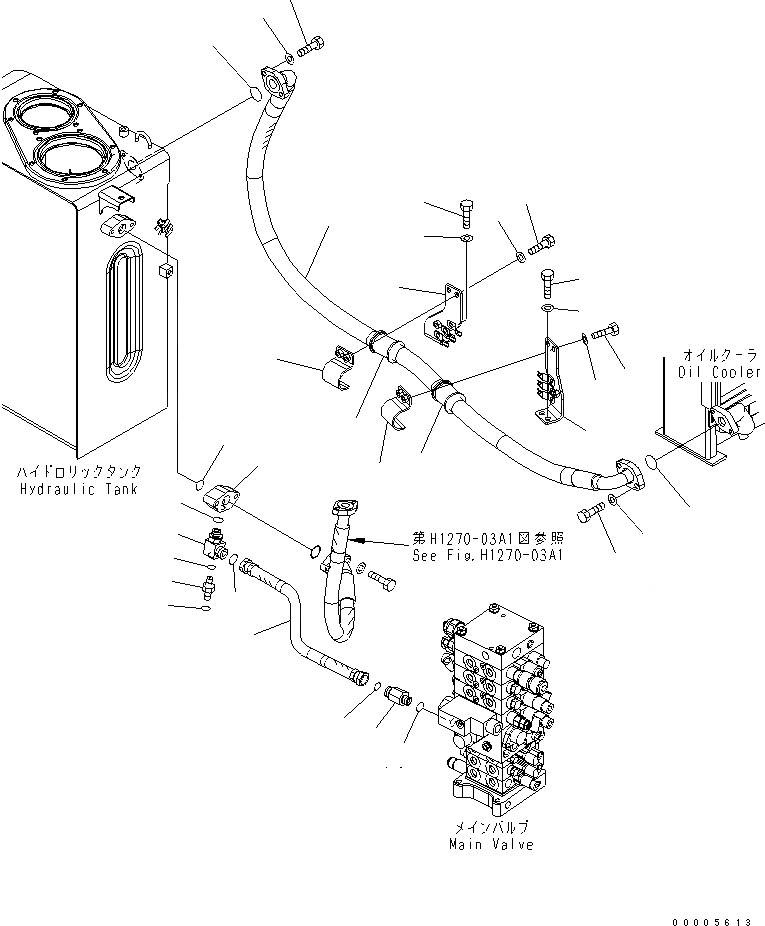 オイルクーラ
Oil Cooler

ハイドロリックタンク
Hydraulic Tank

第H1270-03A1図参照
See Fig.H1270-03A1

メインバルブ
Main Valve

00005613