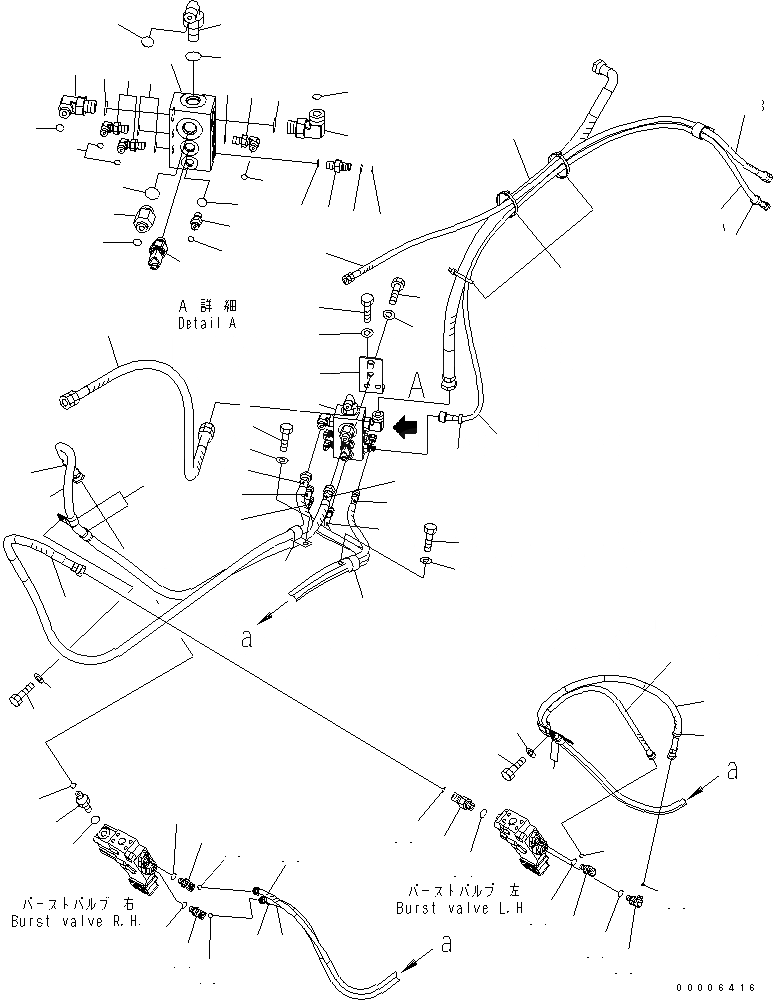 A 詳細
Detail A

A

a

a

a

バーストバルブ 右
Burst valve R.H.

バーストバルブ 左
Burst valve L.H

00006416