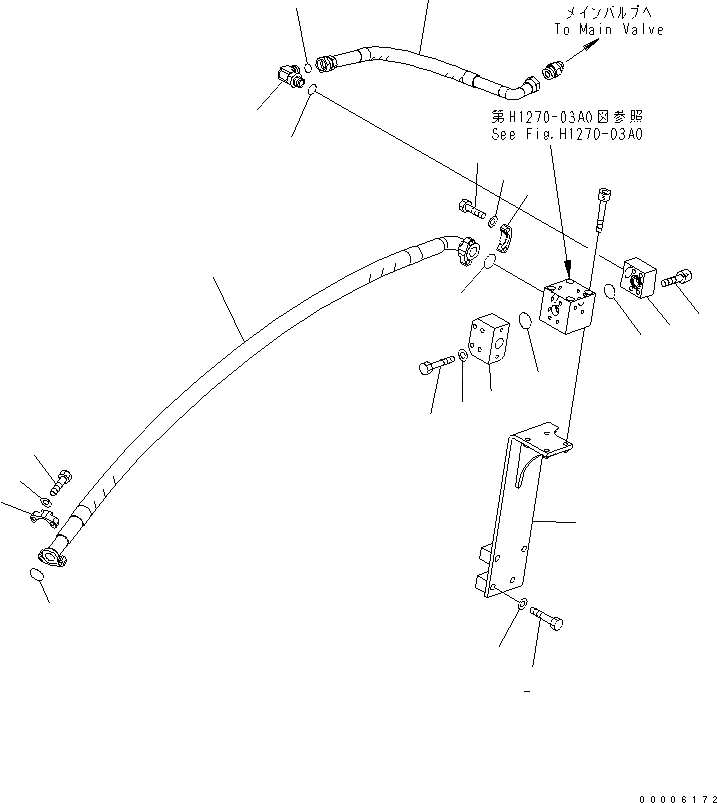 メインバルブへ
To Main Valve

第H1270-03A0図参照
See Fig.H1270-03A0

00006172