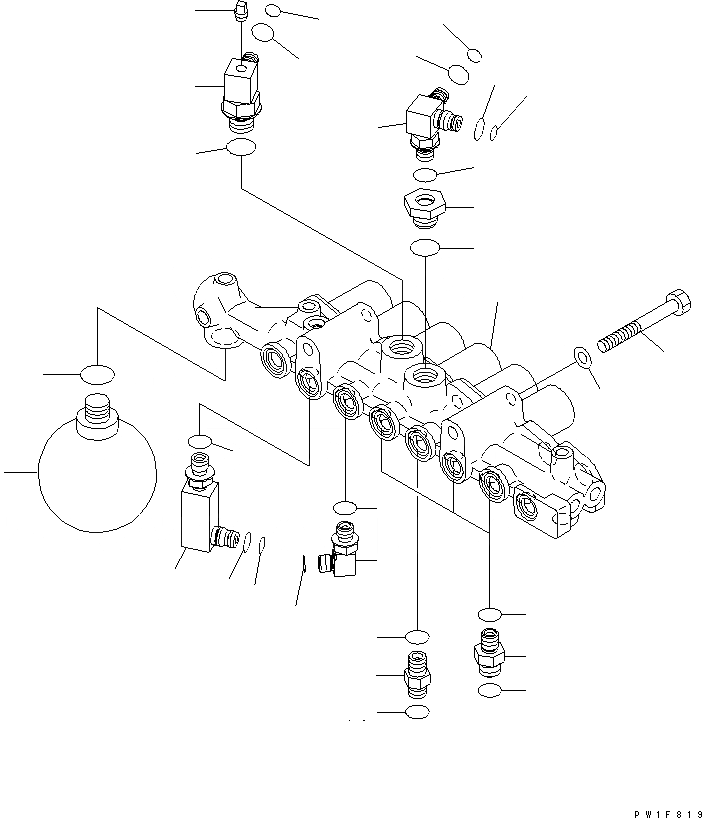 PW1F819