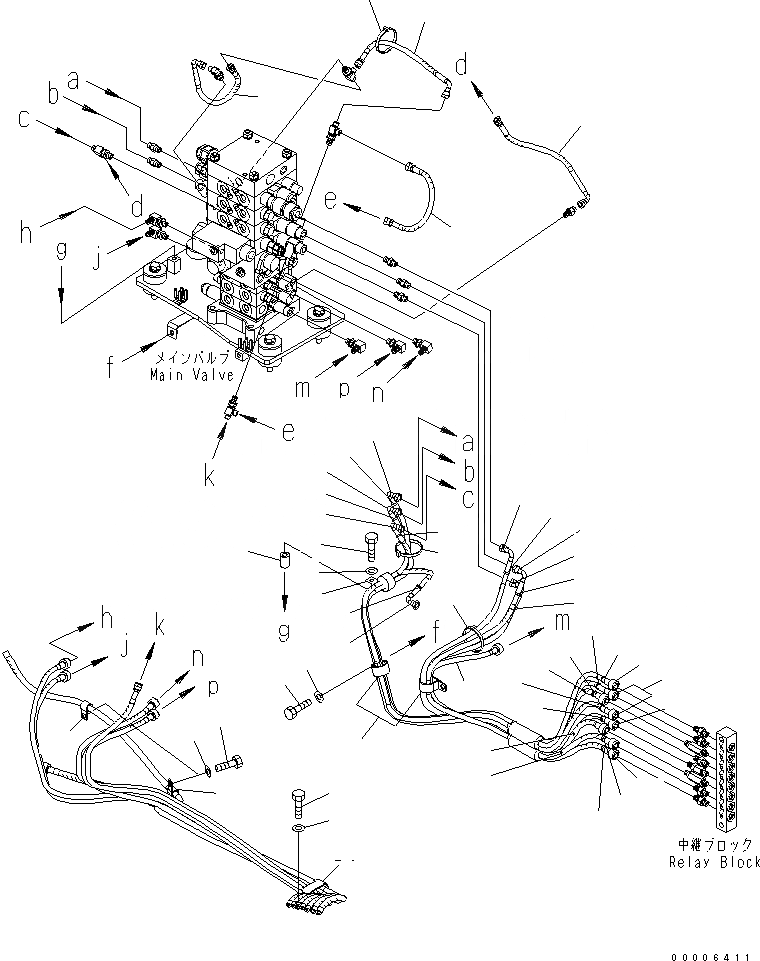 a
b
c
d
d
e
h
j
g
f
メインバルブ
Main Valve
m
p
n
e
k
a
b
c
g
f
m
h
j
k
n
p
中継ブロック
Relay Block
00006411