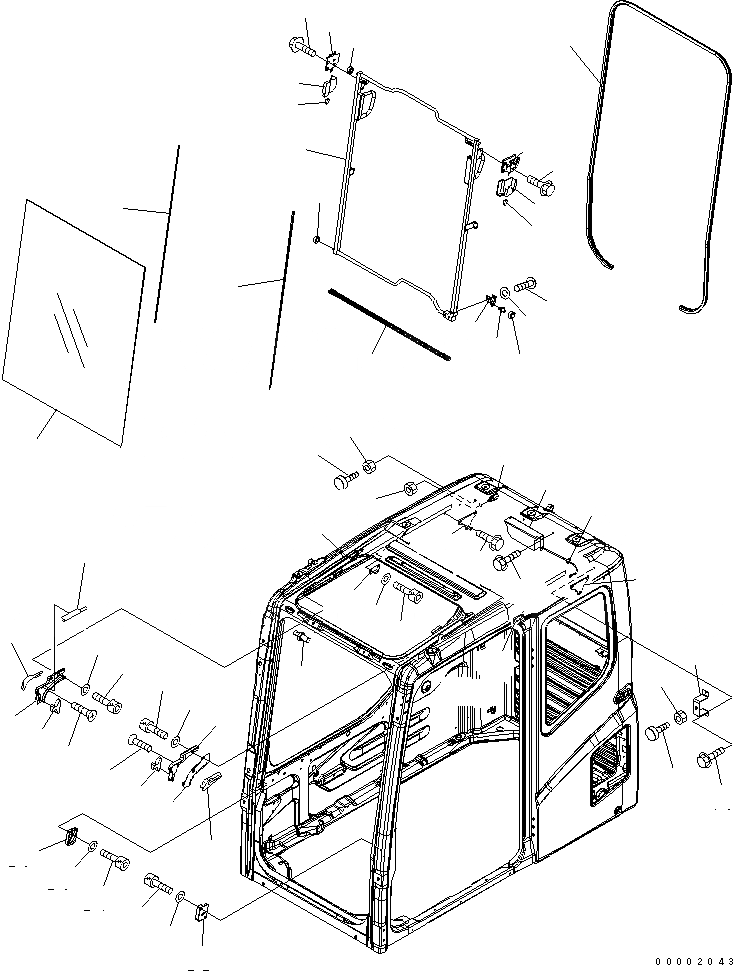 00002043