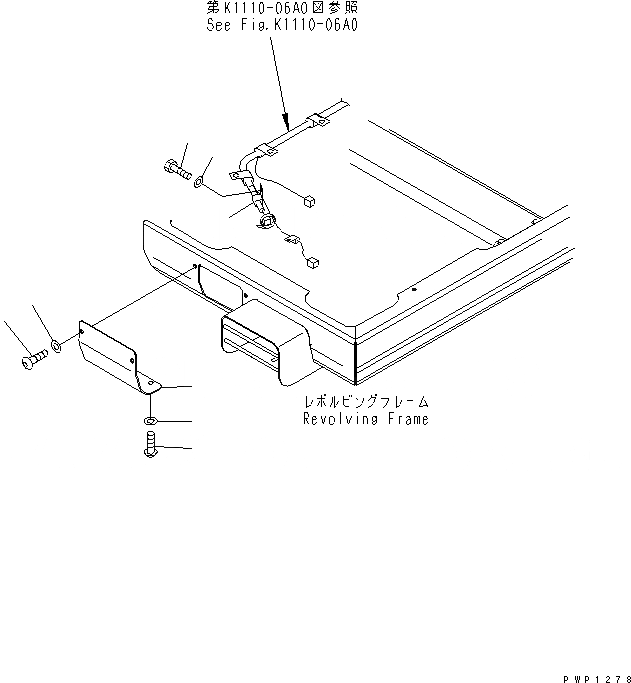 第K1110-06A0図参照
See Fig.K1110-06A0

レボルビングフレーム
Revolving Frame

PWP1278