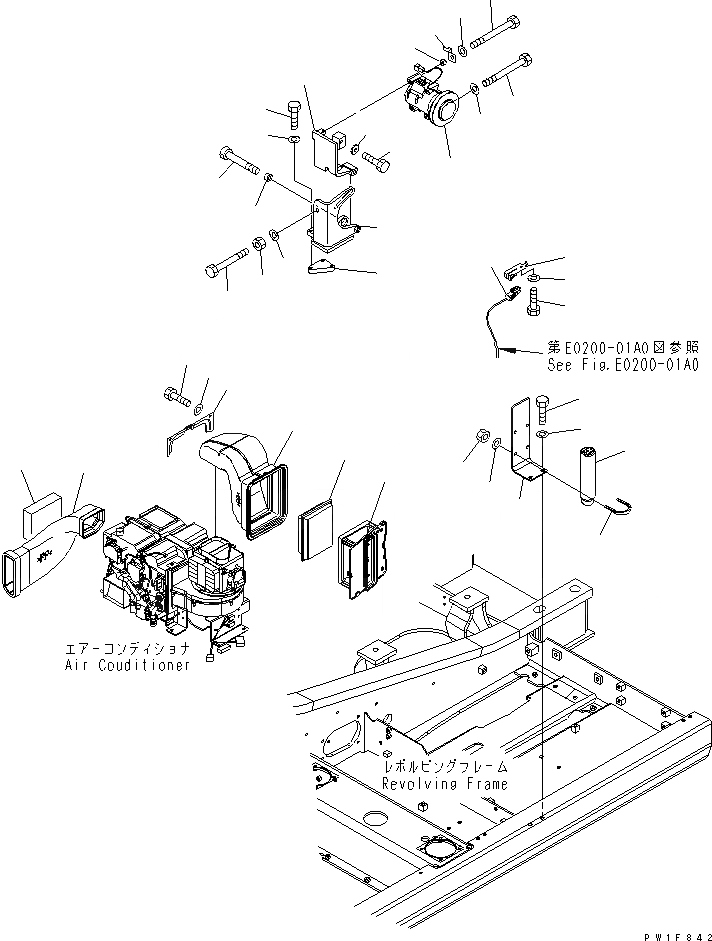 第E0200-01A0図参照
See Fig.E0200-01A0

エアーコンディショナ
Air Couditioner

レボルビングフレーム
Revolving Frame

PW1F842