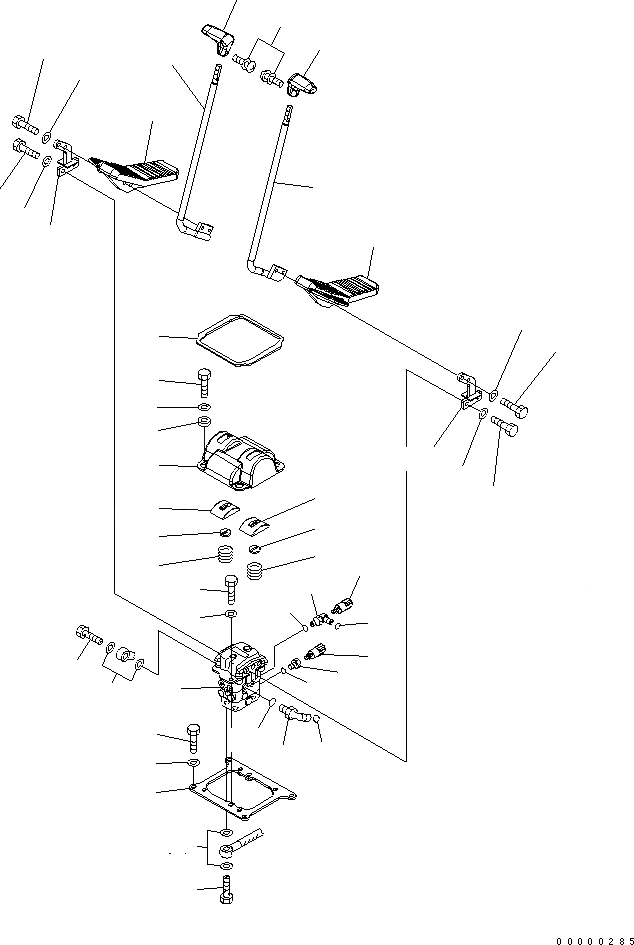 00000285