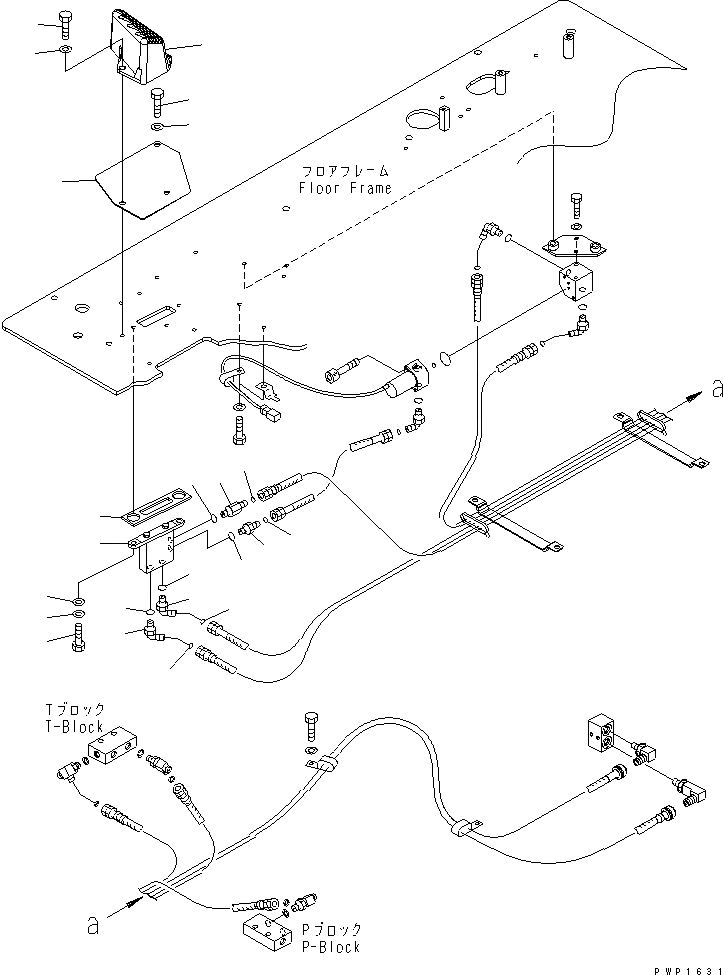 フロアフレーム
Floor Frame

a

Tブロック
T-Block

a

Pブロック
P-Block

PWP1631