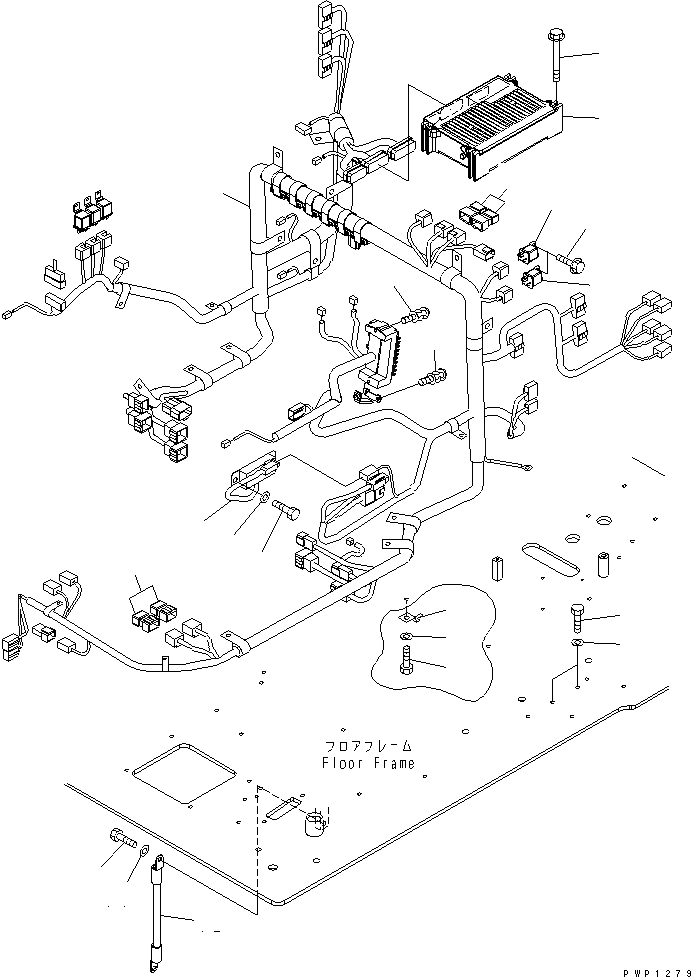 フロアフレーム
Floor Frame

PWP1279