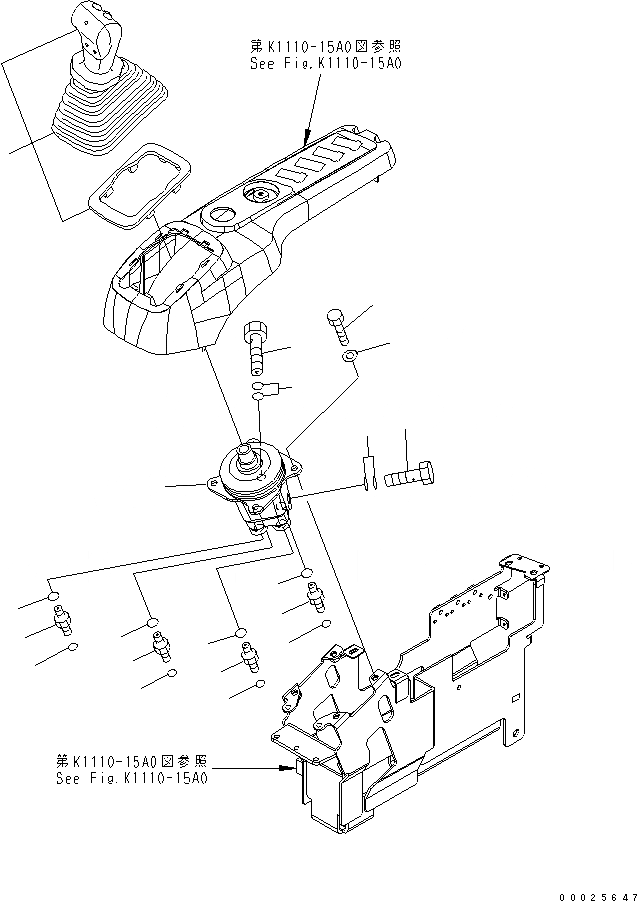 第K1110-15A0図参照
See Fig.K1110-15A0

第K1110-15A0図参照
See Fig.K1110-15A0

00025647