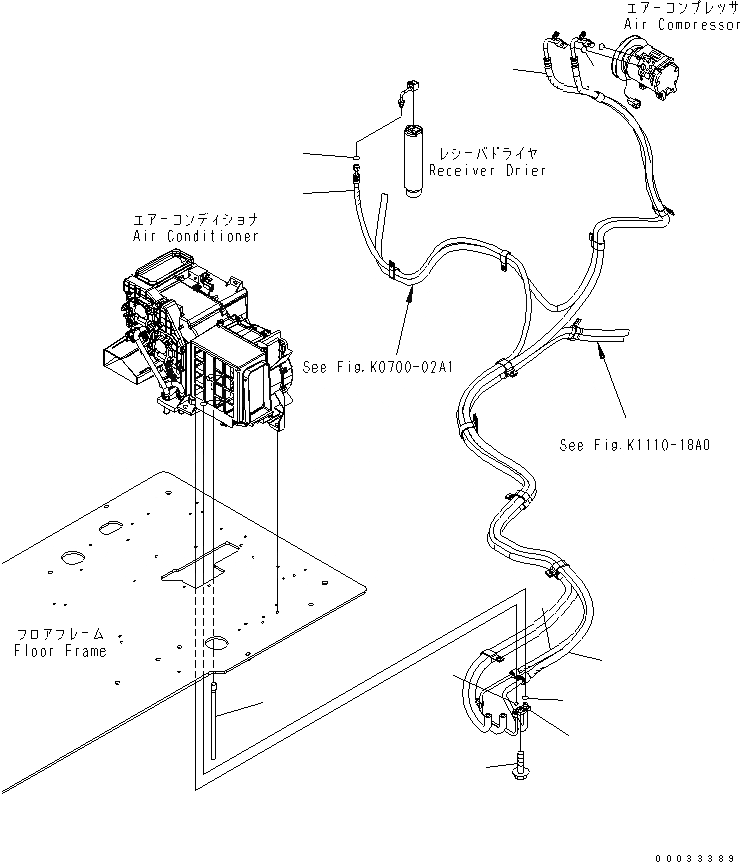 エアーコンプレッサ
Air Compressor

レシーバドライヤ
Receiver Drier

エアーコンディショナ
Air Conditioner

See Fig.K0700-02A1

See Fig.K1110-18A0

フロアフレーム
Floor Frame

00033389