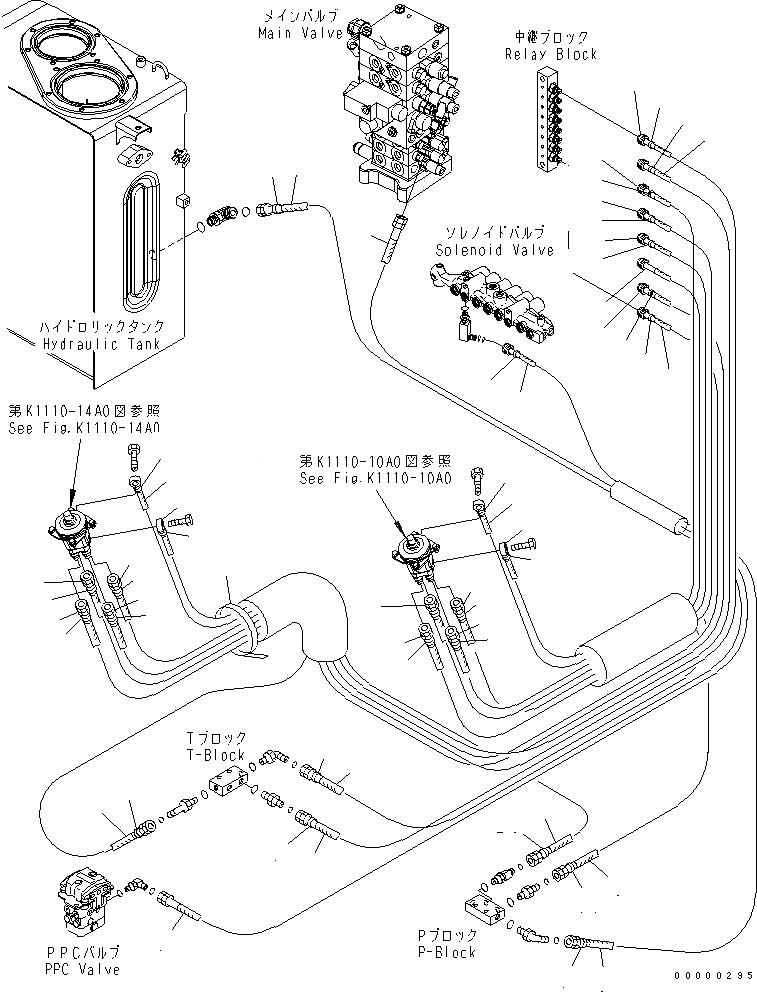 メインバルブ
Main Valve

中継ブロック
Relay Block

ソレノイドバルブ
Solenoid Valve

ハイドロリックタンク
Hydraulic Tank

第K1110-14A0図参照
See Fig.K1110-14A0

第K1110-10A0図参照
See Fig.K1110-10A0

Tブロック
T-Block

PPCバルブ
PPC Valve

Pブロック
P-Block

00000295