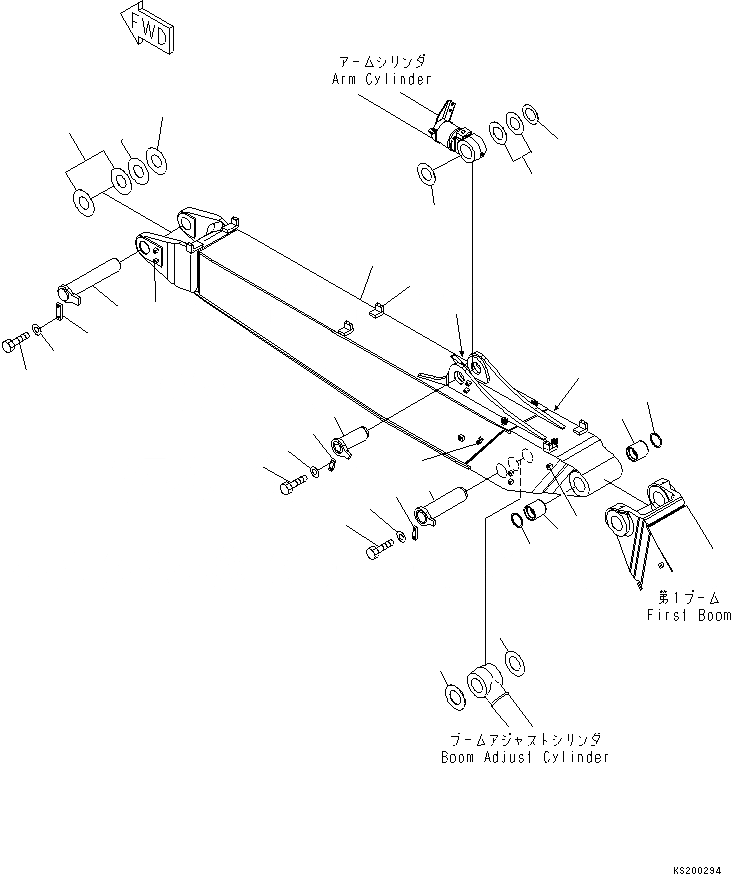 FWD

アームシリンダ
Arm Cylinder

第1ブーム
First Boom

ブームアジャストシリンダ
Boom Adjust Cylinder

KS200294