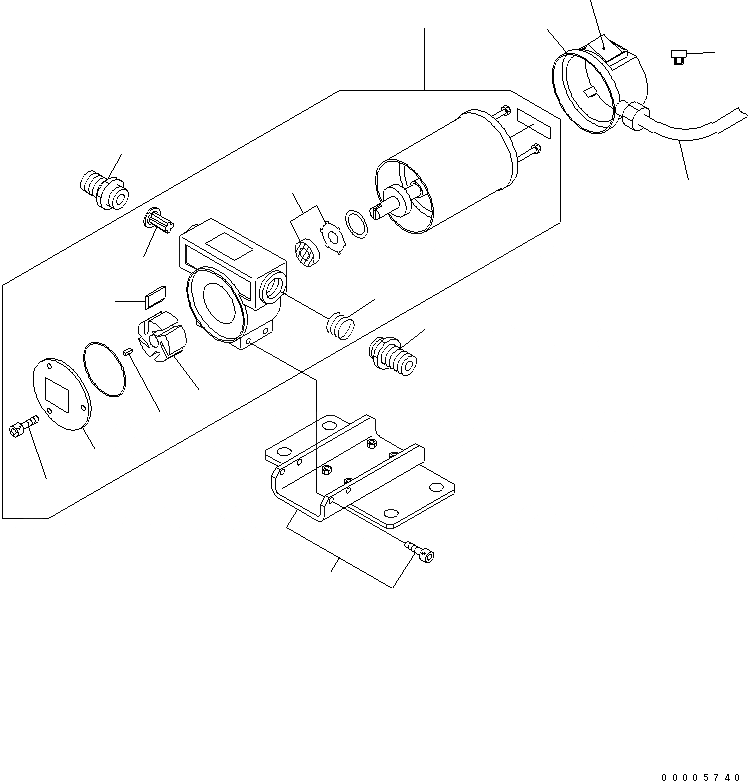 00005740