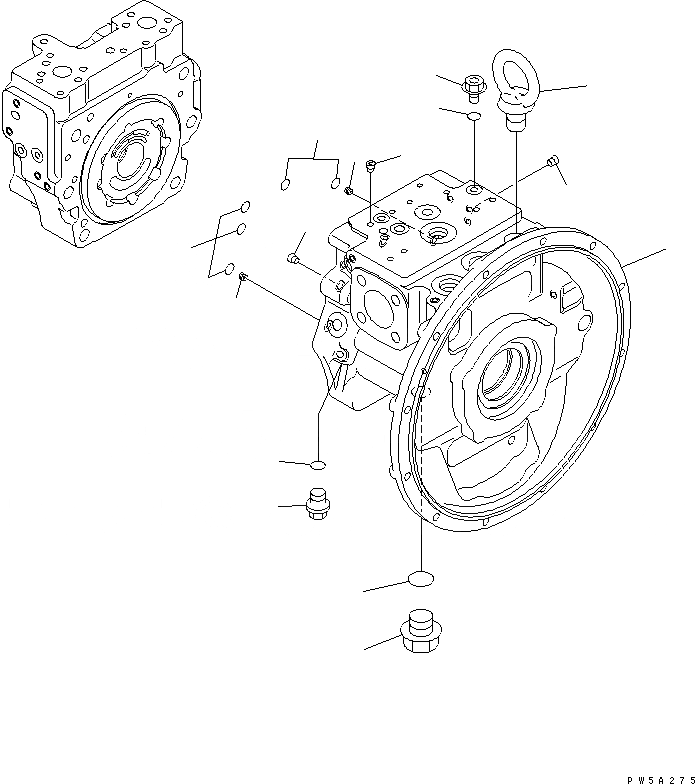 PW5A275