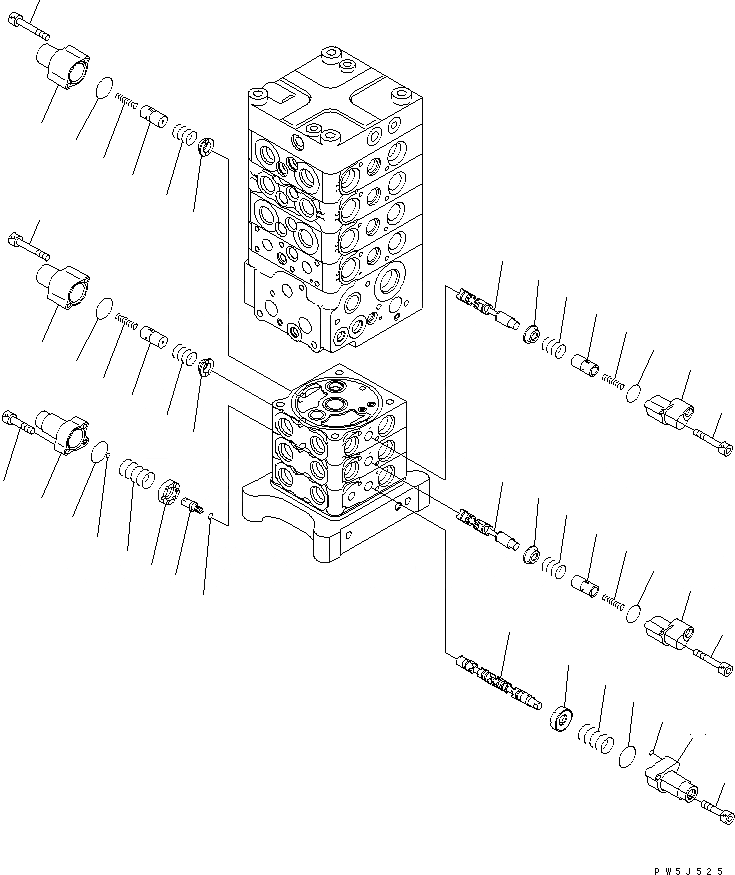 PW5J525