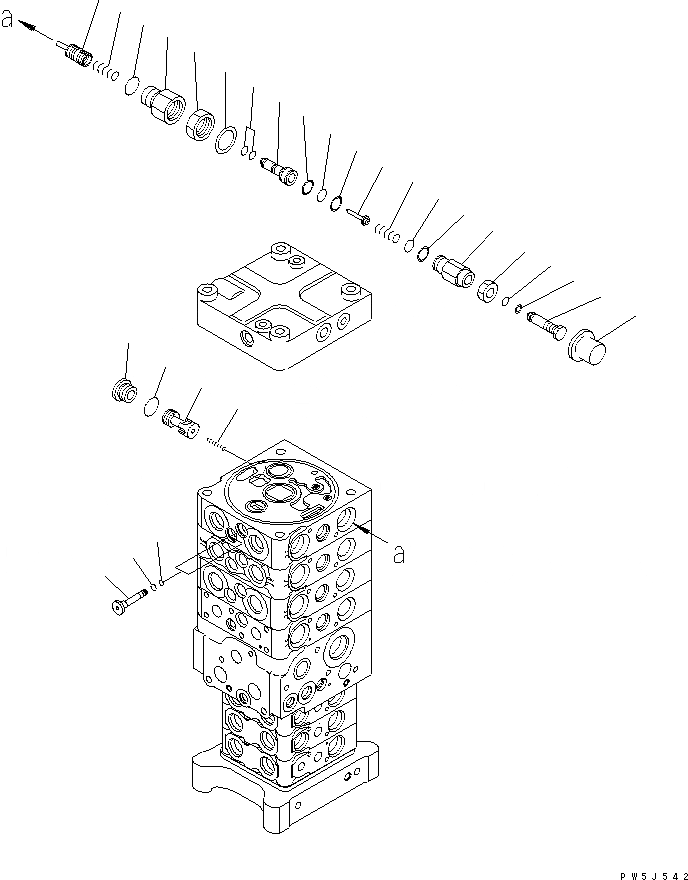 a

a

PW5J542