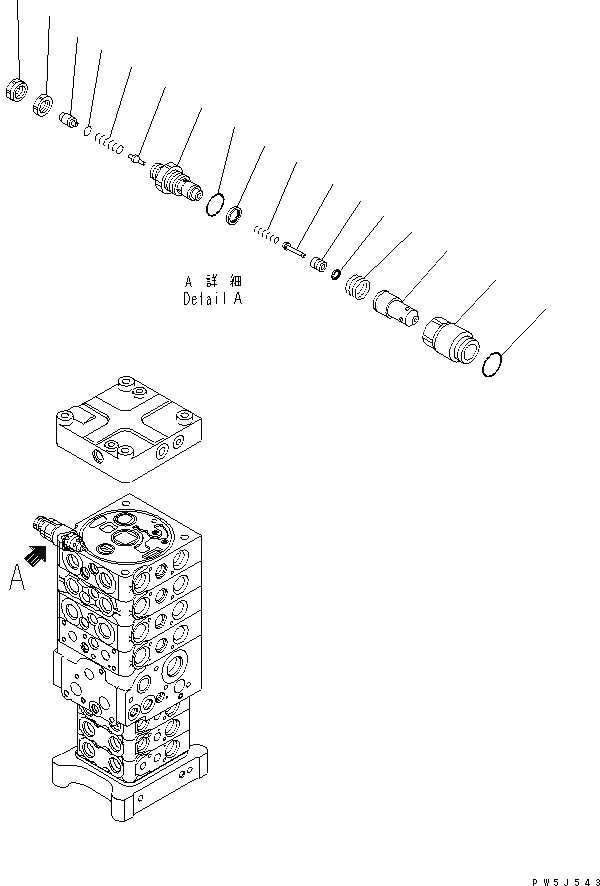 A 詳 細
Detail A

A

PW5J543