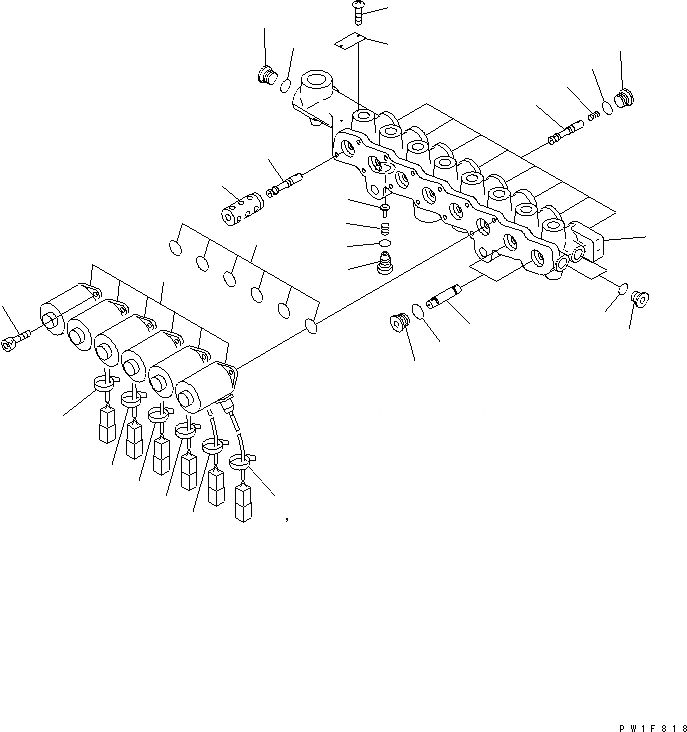 PW1F818