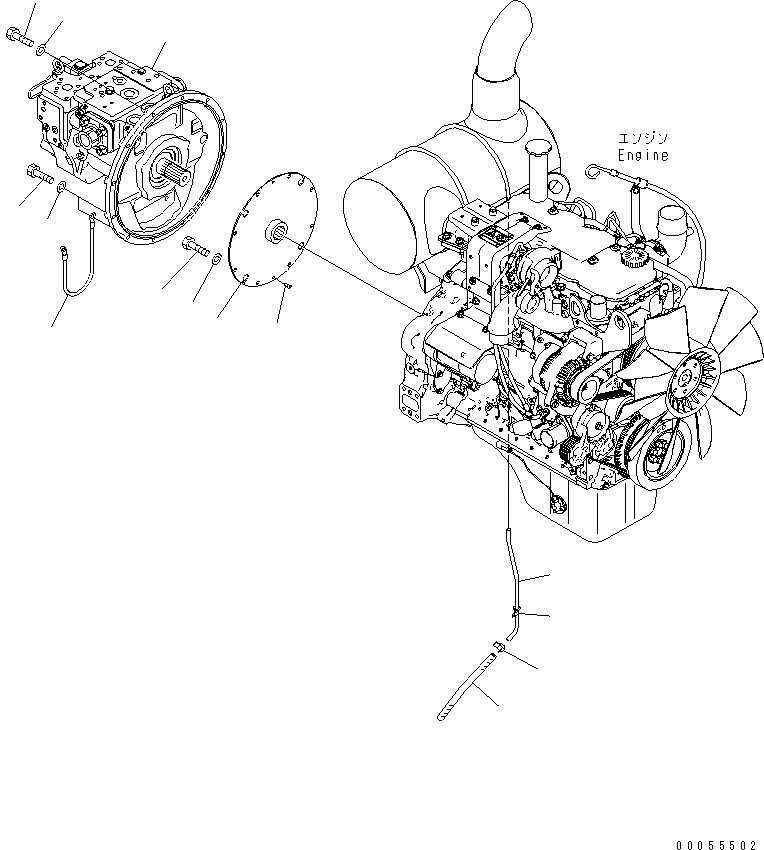 エンジン
Engine

00055502