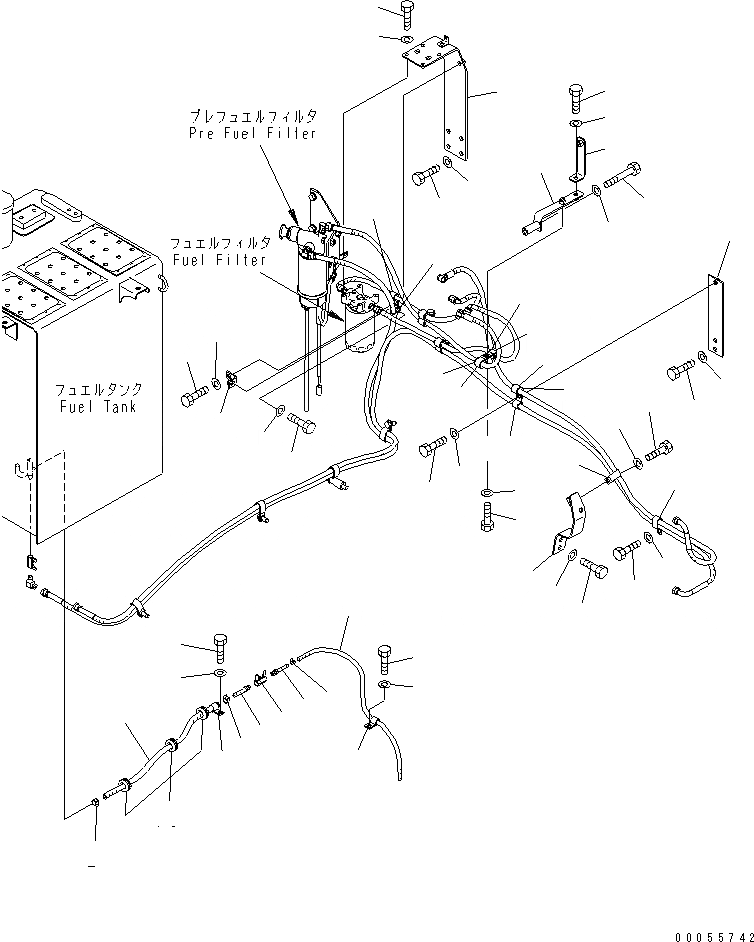 プレフュエルフィルタ
Pre Fuel Filter

フュエルフィルタ
Fuel Filter

フュエルタンク
Fuel Tank

00055742