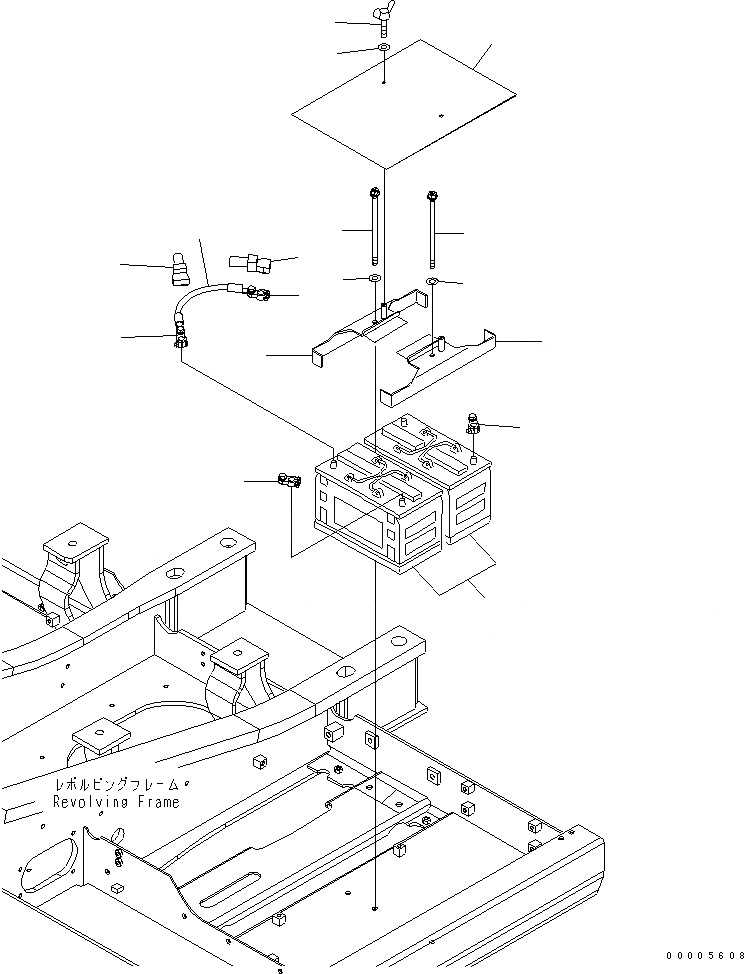 レボルビングフレーム
Revolving Frame

00005608