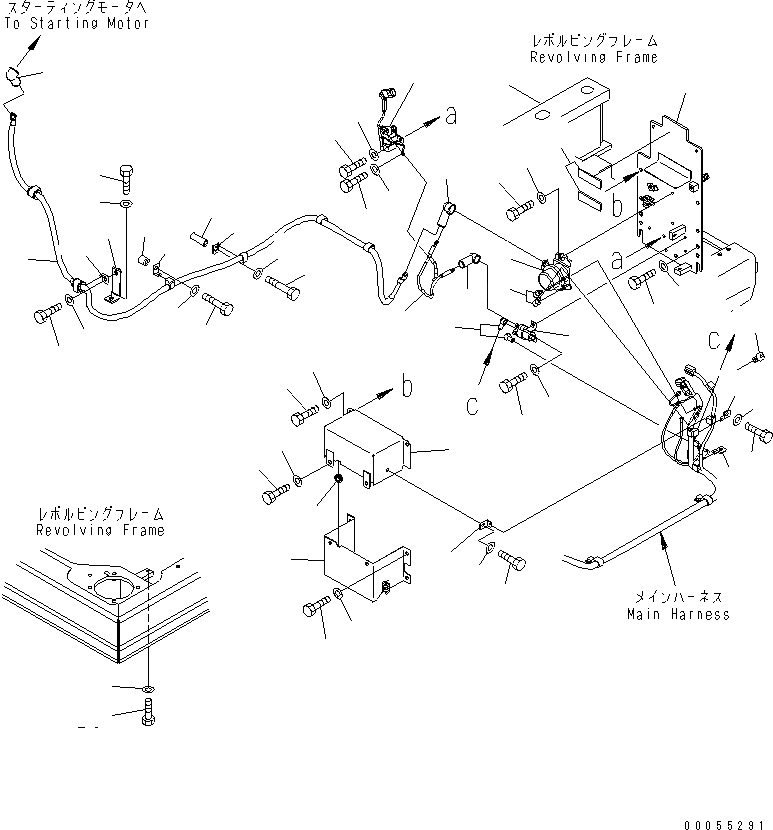 スターティングモータへ
To Starting Motor

レボルビングフレーム
Revolving Frame

a

b

a

c

c

b

レボルビングフレーム
Revolving Frame

メインハーネス
Main Harness

00055291