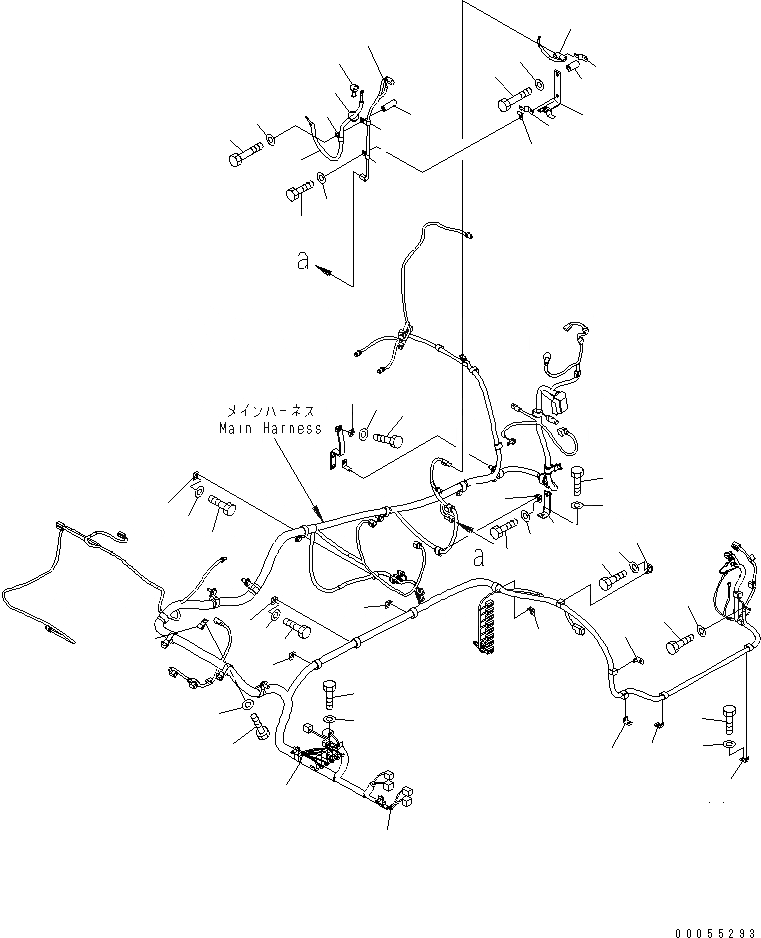 a

メインハーネス
Main Harness

a

00055293