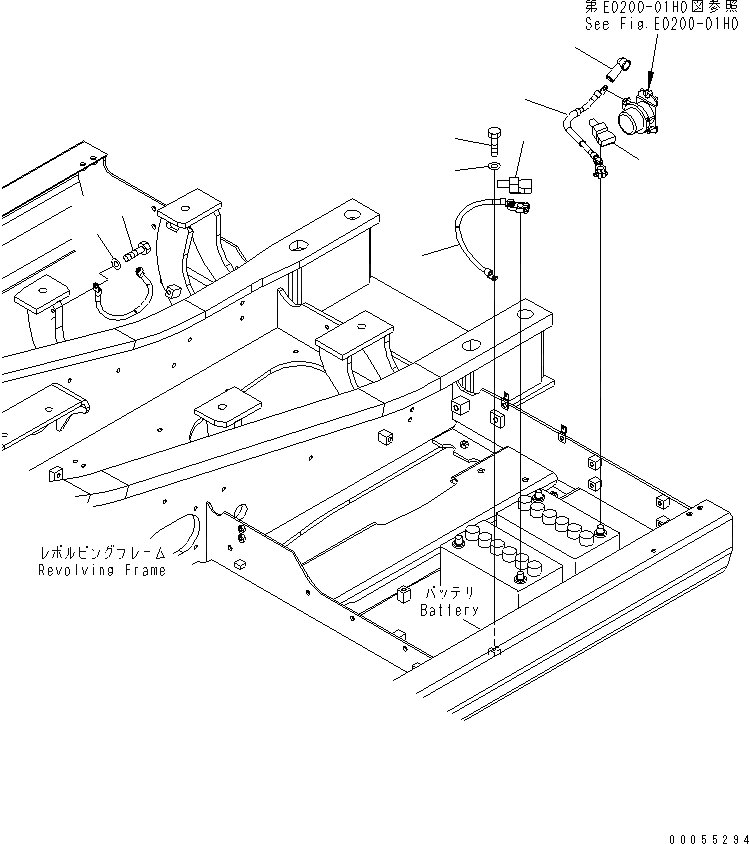 第E0200-01H0図参照
See Fig.E0200-01H0

レボルビングフレーム
Revolving Frame

バッテリ
Battery

00055294