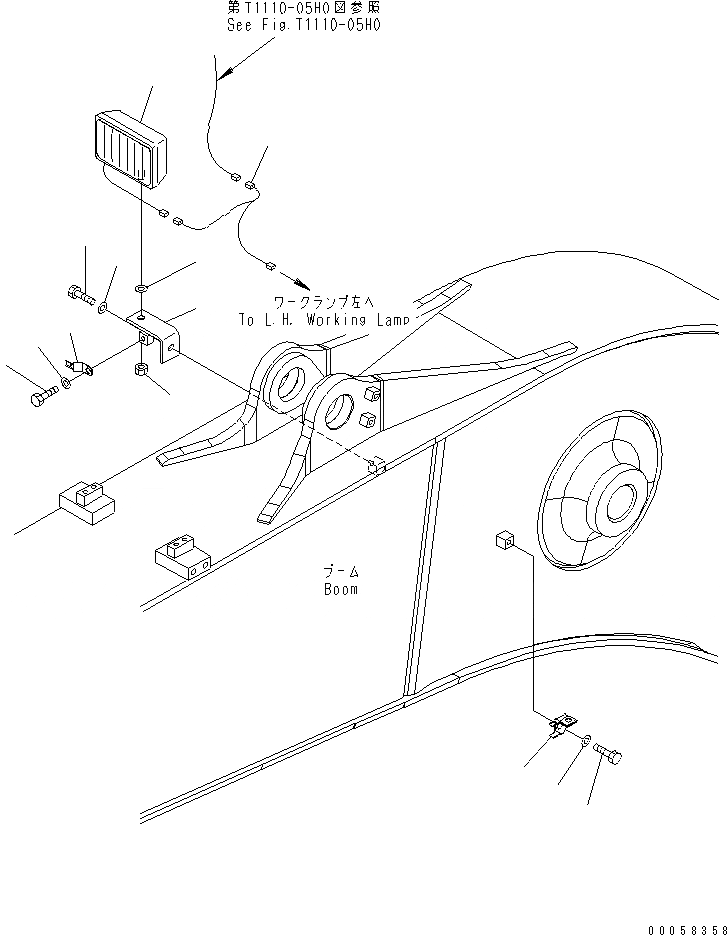 第T1110-05H0図参照
See Fig.T1110-05H0

ワークランプ左へ
To L.H. Working Lamp

ブーム
Boom

00058358