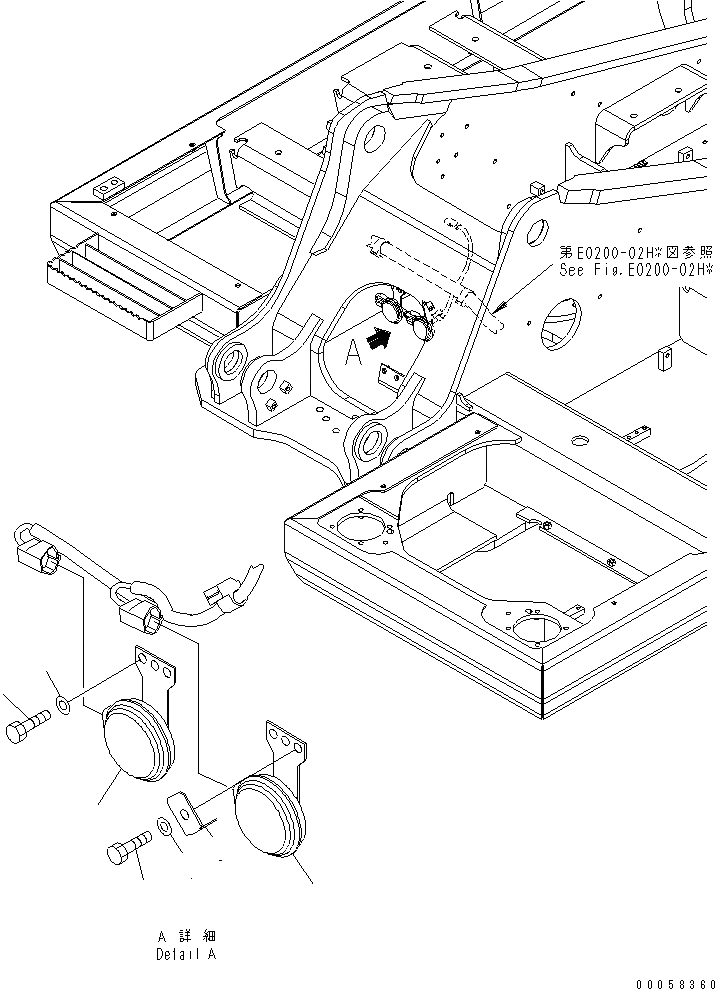 第E0200-02H※図参照
See Fig.E0200-02H※

A

A 詳 細
Detail A

00058360