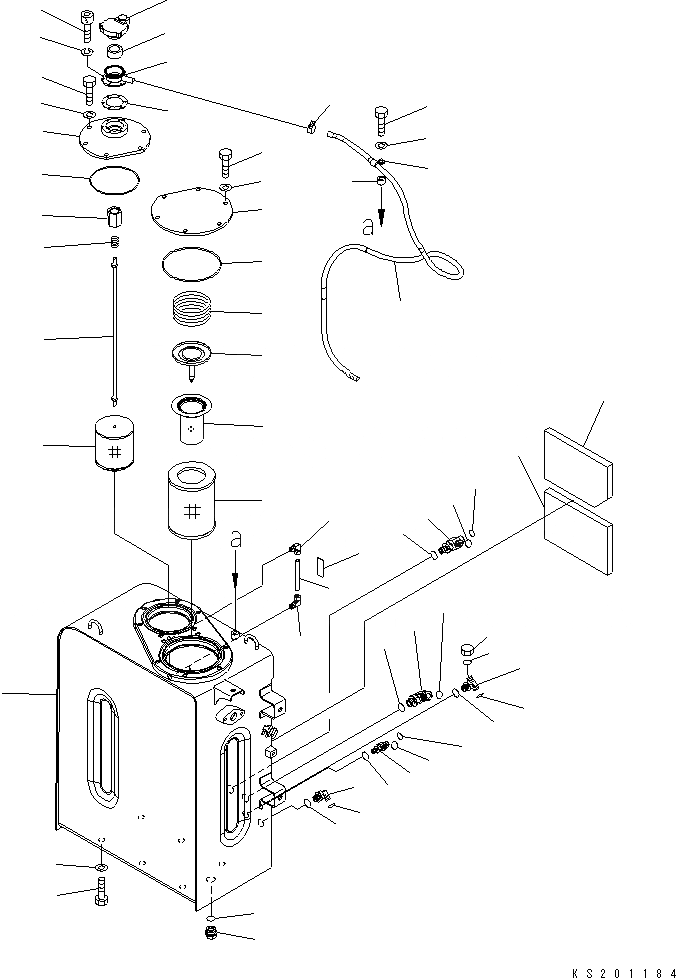 a

a

KS201184