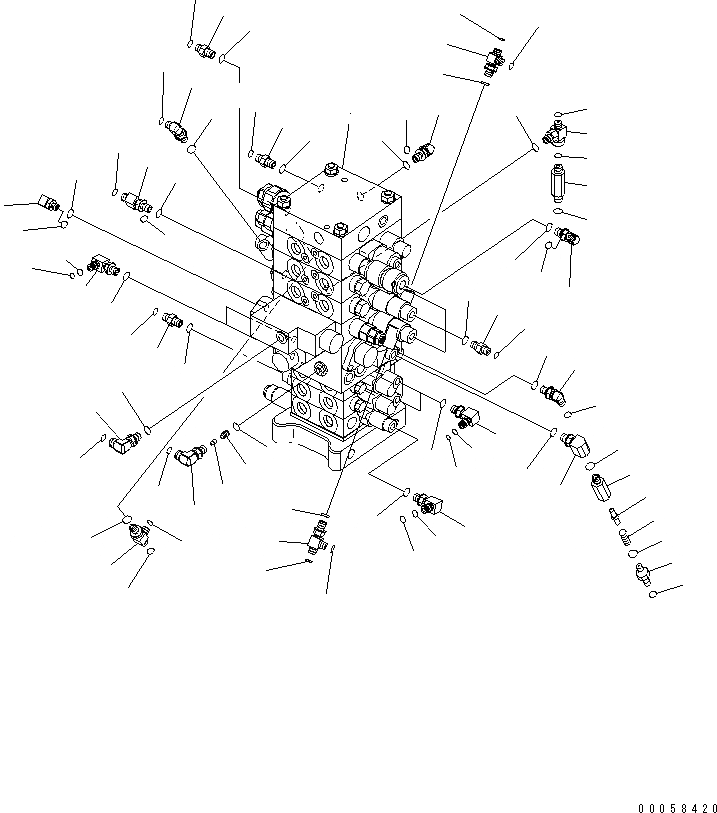 00058420