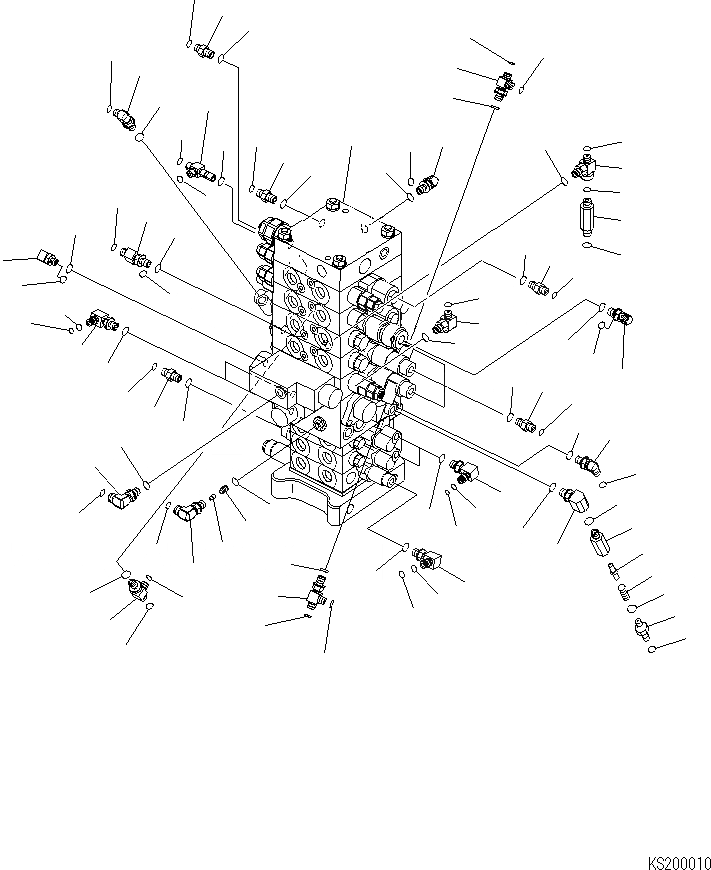 KS200010