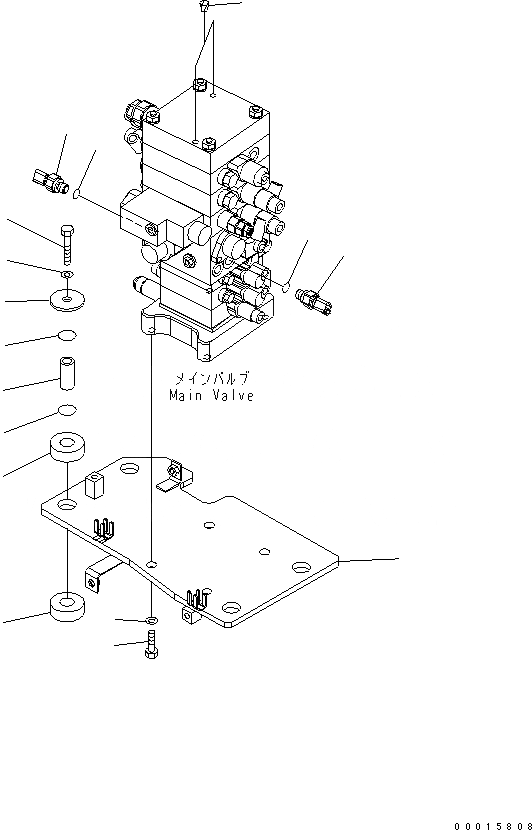 メインバルブ
Main Valve

00015808