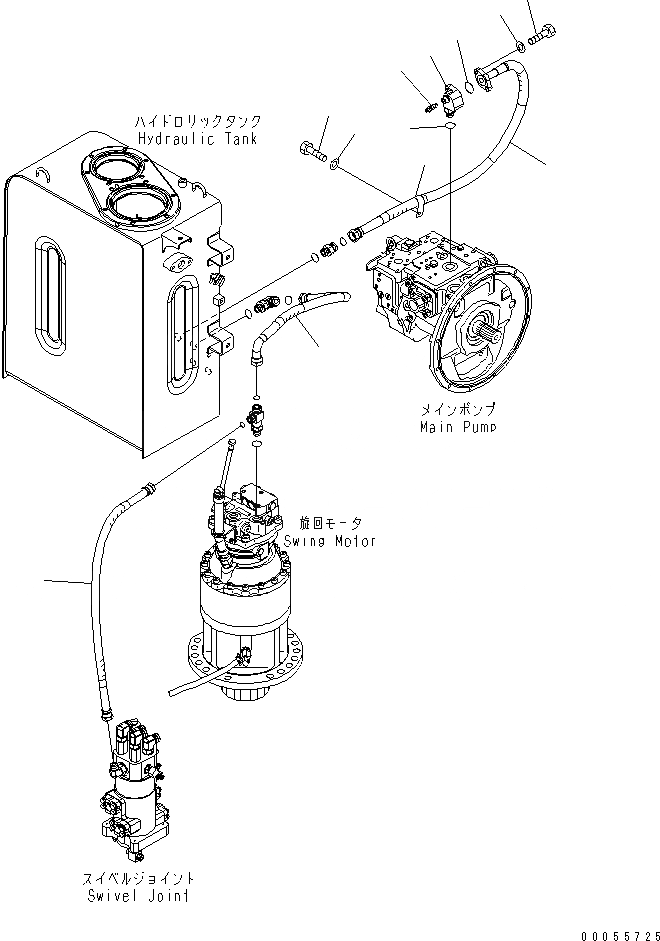 ハイドロリックタンク
Hydraulic Tank

メインポンプ
Main Pump

旋回モータ
Swing Motor

スイベルジョイント
Swivel Joint

00055725