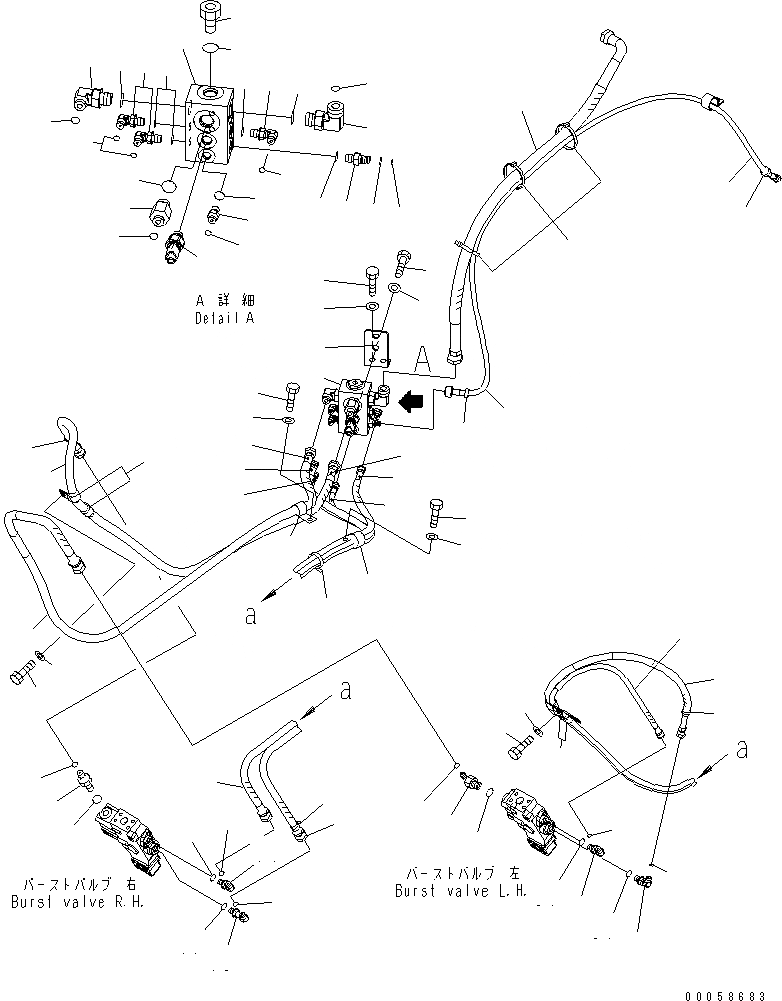 A 詳細
Detail A

A

a

a

a

バーストバルブ 右
Burst valve R.H.

バーストバルブ 左
Burst valve L.H.

00058683