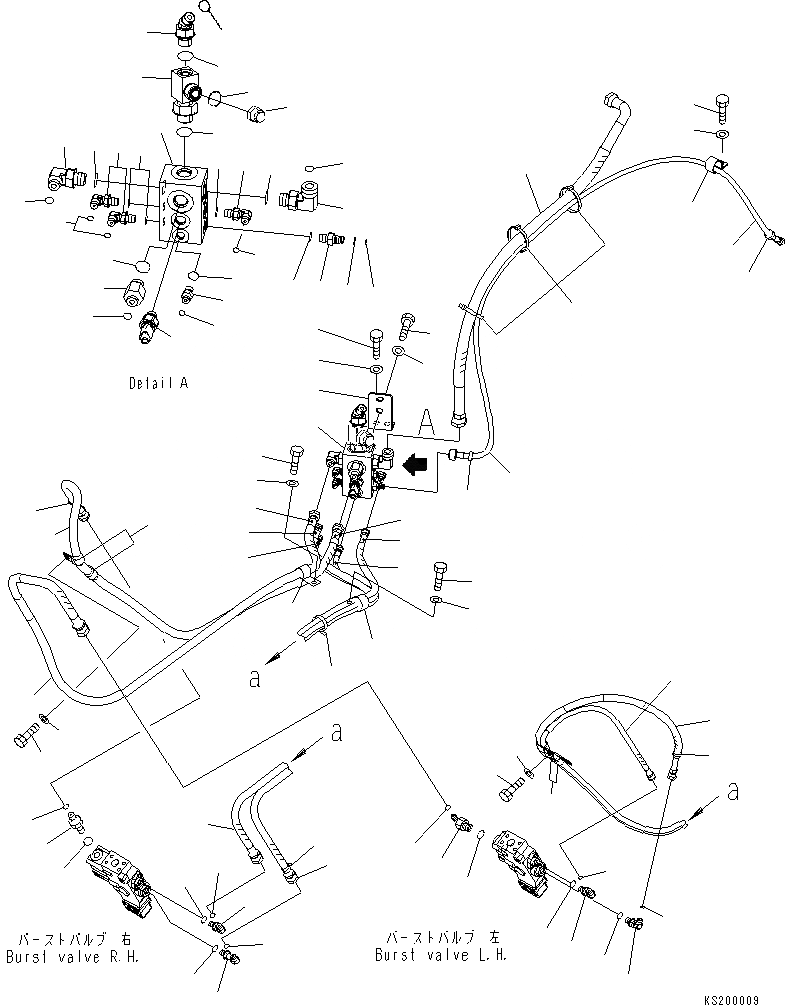 Detail A

A

a

a

a

バーストバルブ 右
Burst valve R.H.

バーストバルブ 左
Burst valve L.H.

KS200009