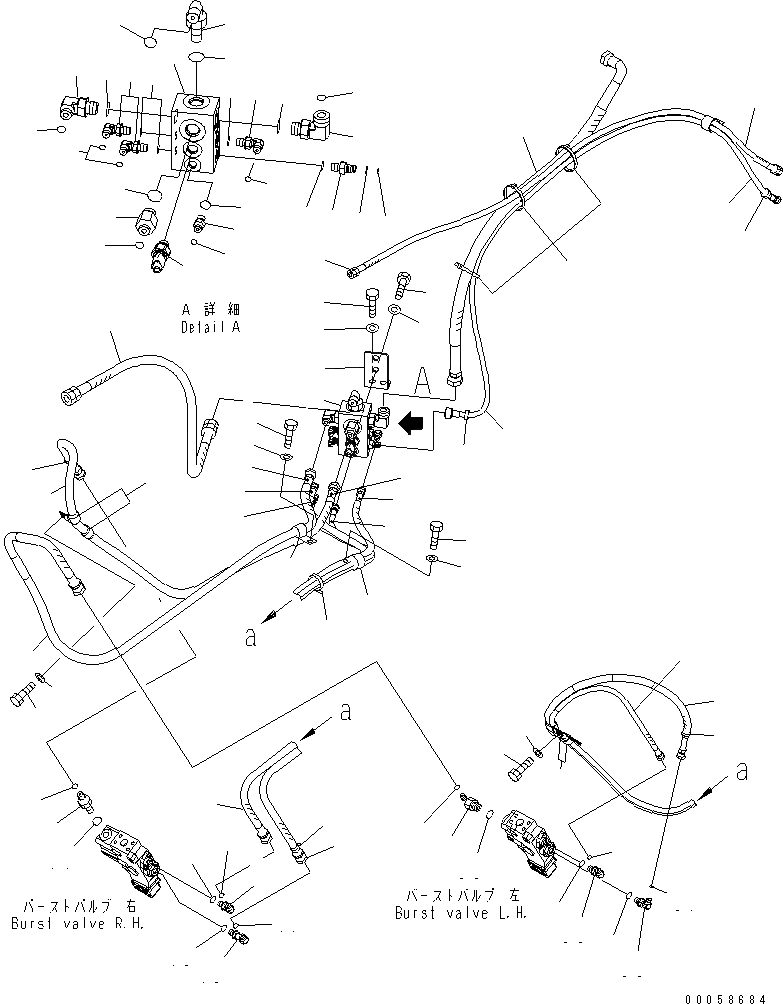 A 詳細
Detail A

A

a

a

a

バーストバルブ 右
Burst valve R.H.

バーストバルブ 左
Burst valve L.H.

00058684