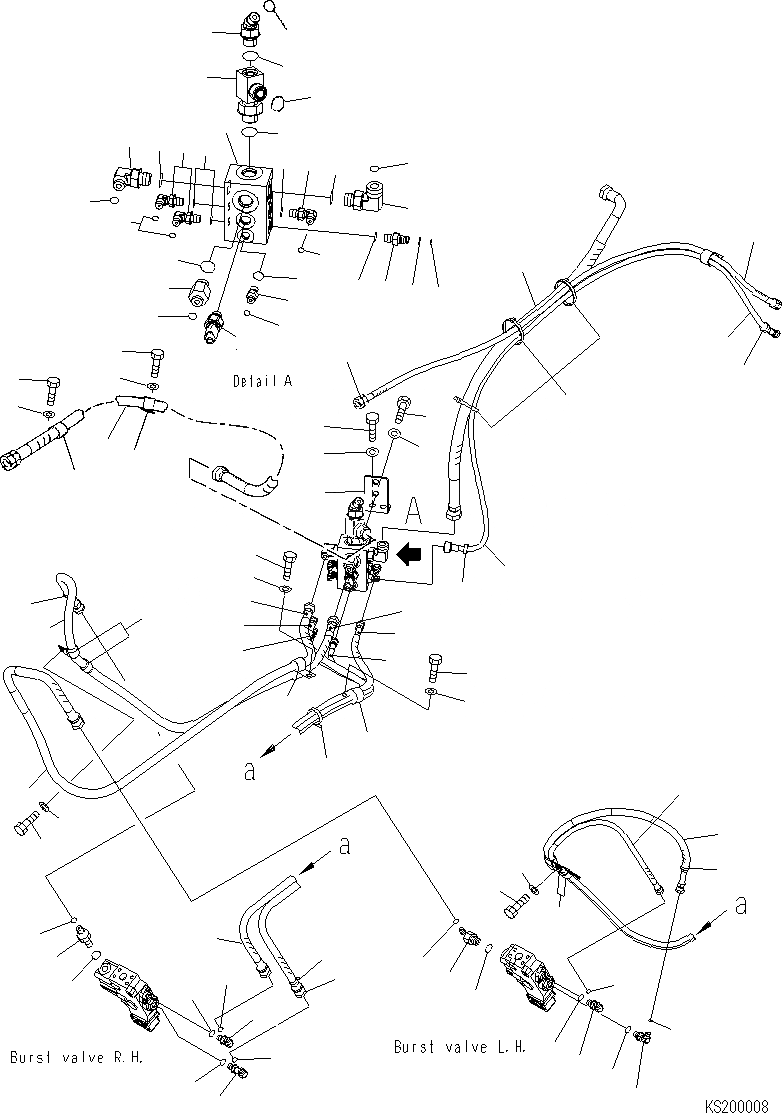 Detail A

A

a

a

a

Burst valve R.H.

Burst valve L.H.

KS200008