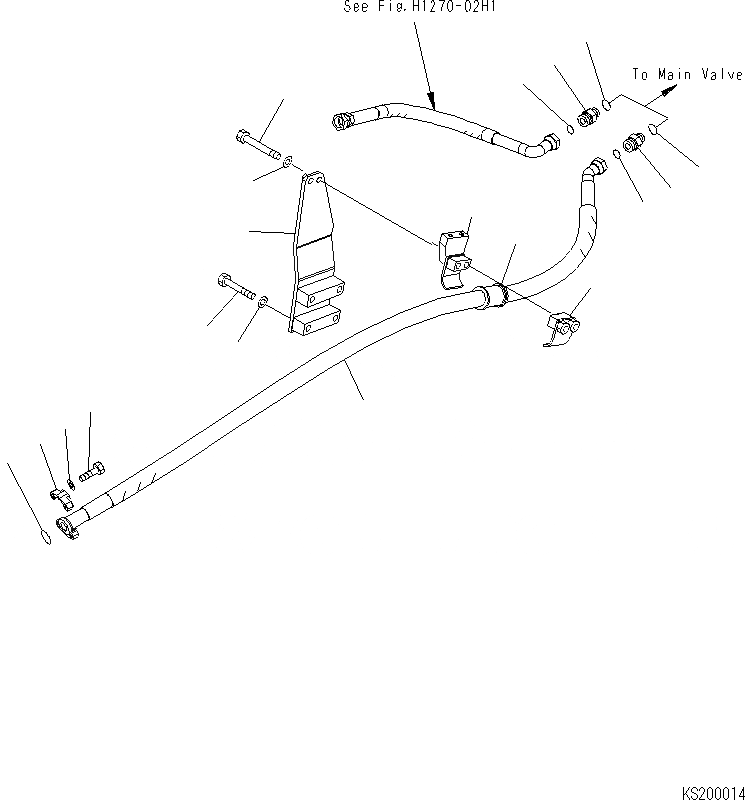 See Fig.H1270-02H1

To Main Valve

KS200014