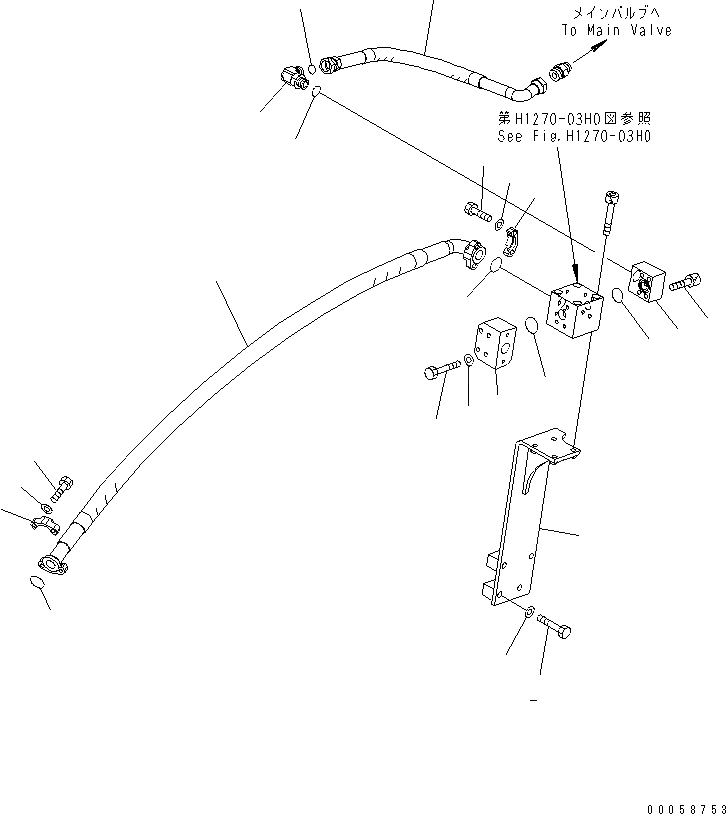 メインバルブへ
To Main Valve

第H1270-03H0図参照
See Fig.H1270-03H0

00058753