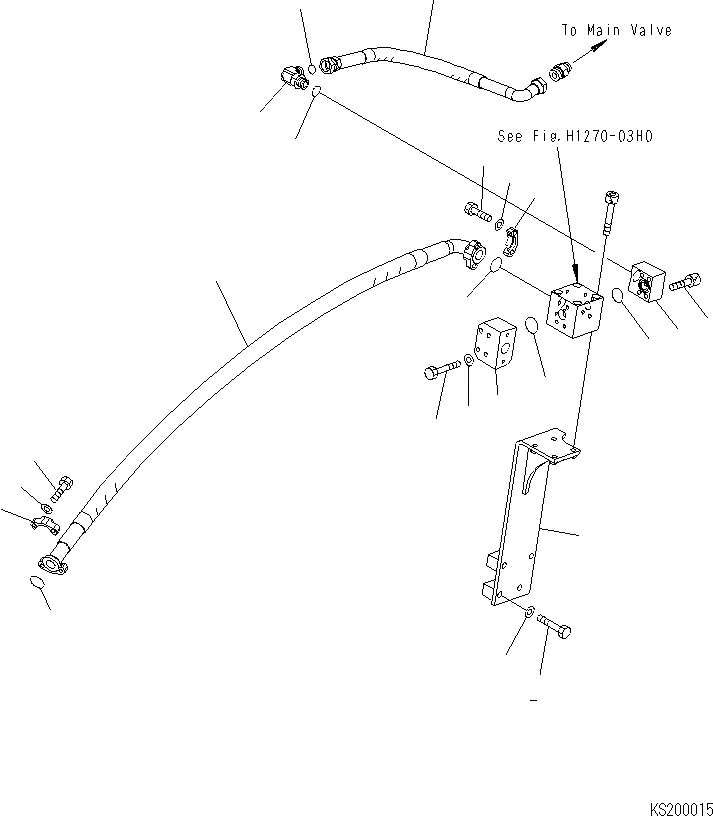 To Main Valve

See Fig.H1270-03H0

KS200015