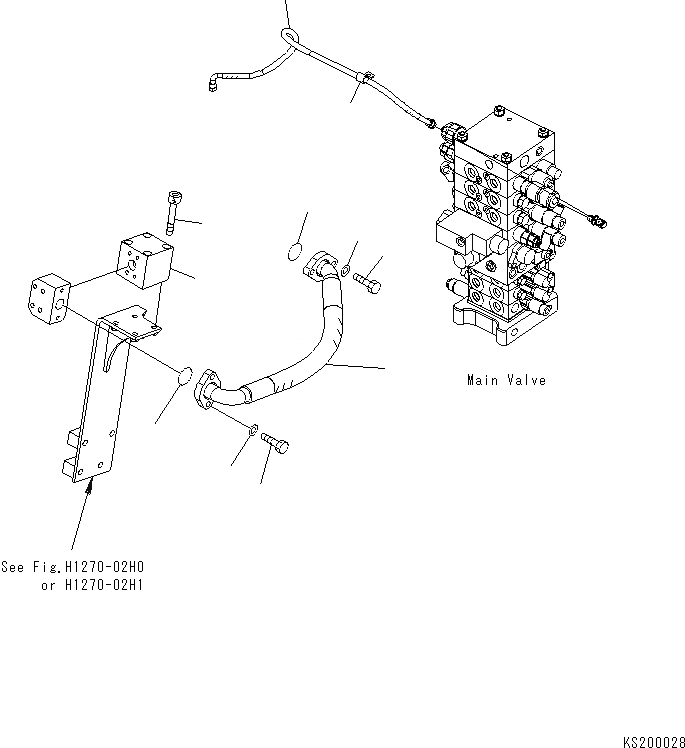 Main Valve

See Fig.H1270-02H0
or H1270-02H1

KS200028