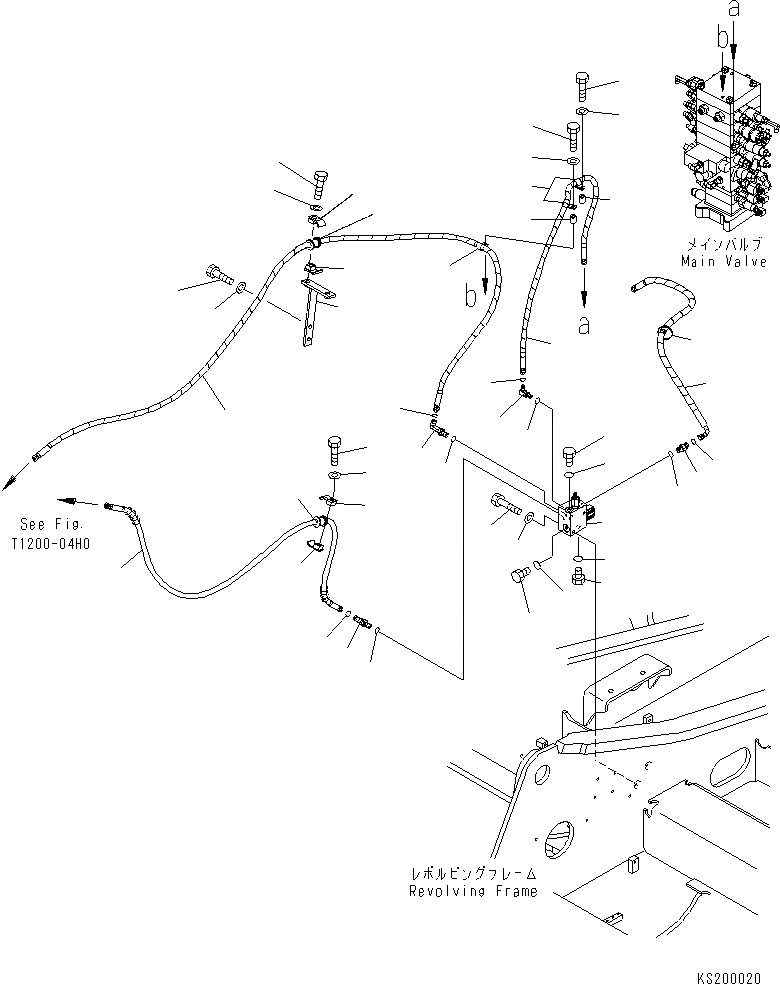 a
b
メインバルブ
Main Valve
b
a
See Fig.
T1200-04H0
レボルビングフレーム
Revolving Frame
KS200020