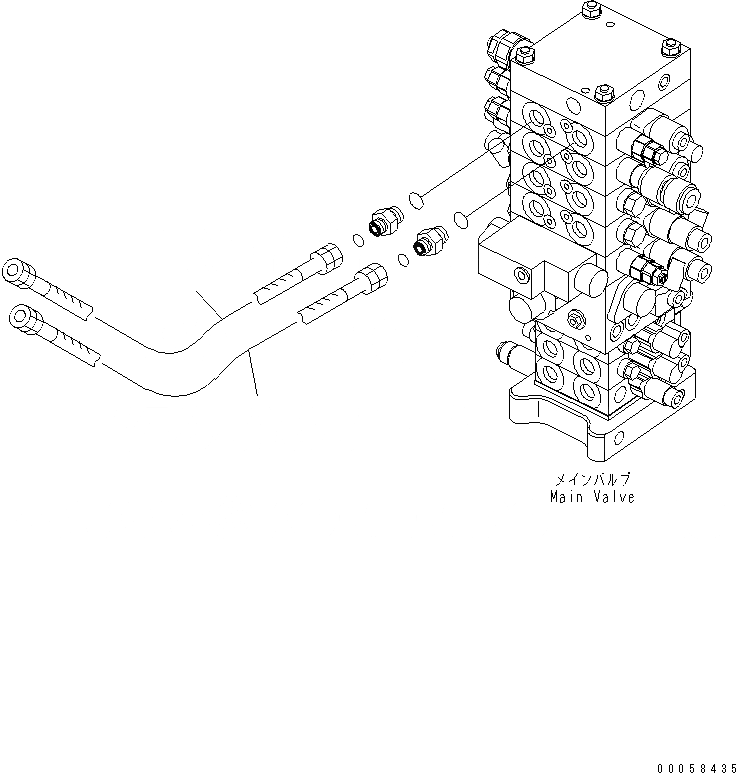 メインバルブ
Main Valve

00058435